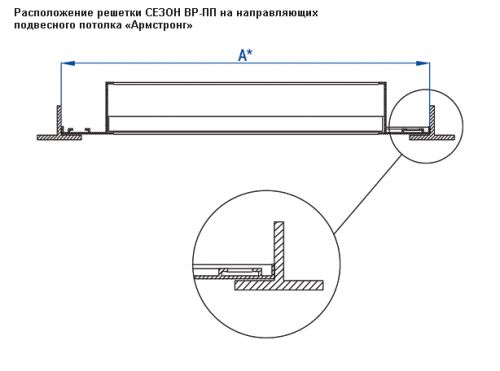 Расположение решетки СЕЗОН ВР-ПП на направляющих подвесного потолка «Армстронг»

A*